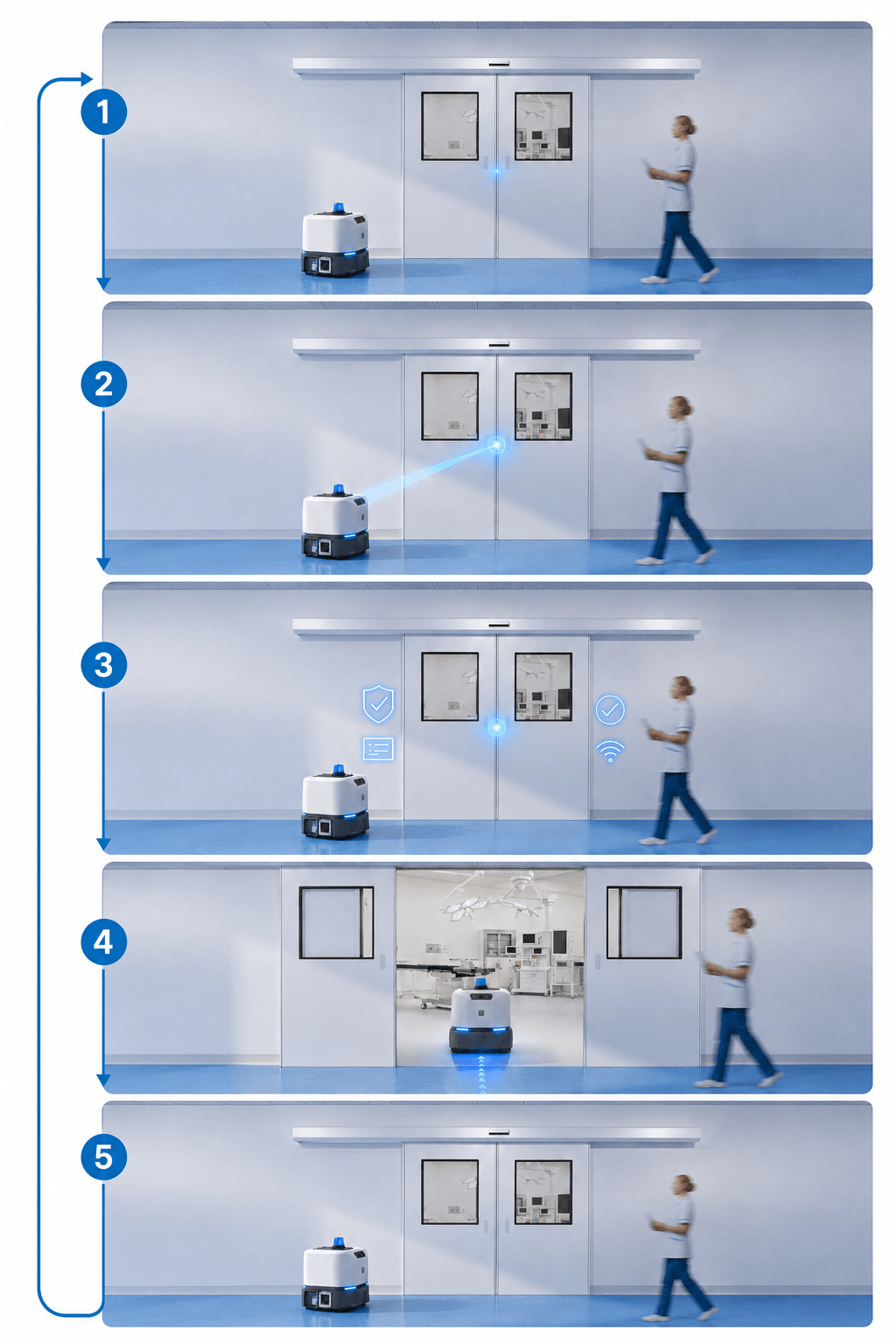 1

2

3

4

5